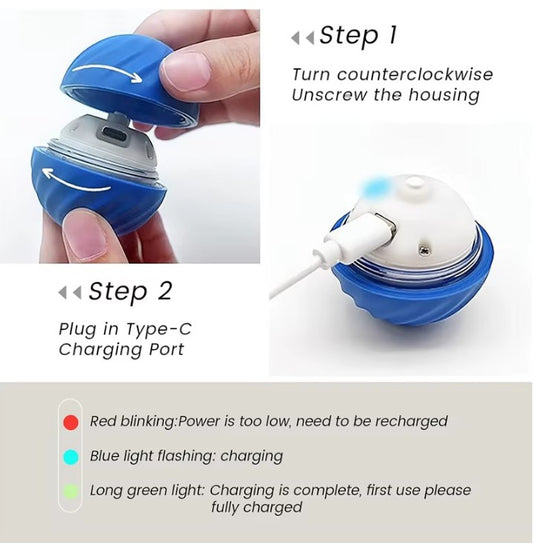 Step 1

Turn counterclockwise
Unscrew the housing

Step 2

Plug in Type-C
Charging Port

Red blinking:Power is too low, need to be recharged

Blue light flashing: charging

Long green light: Charging is complete, first use please fully charged